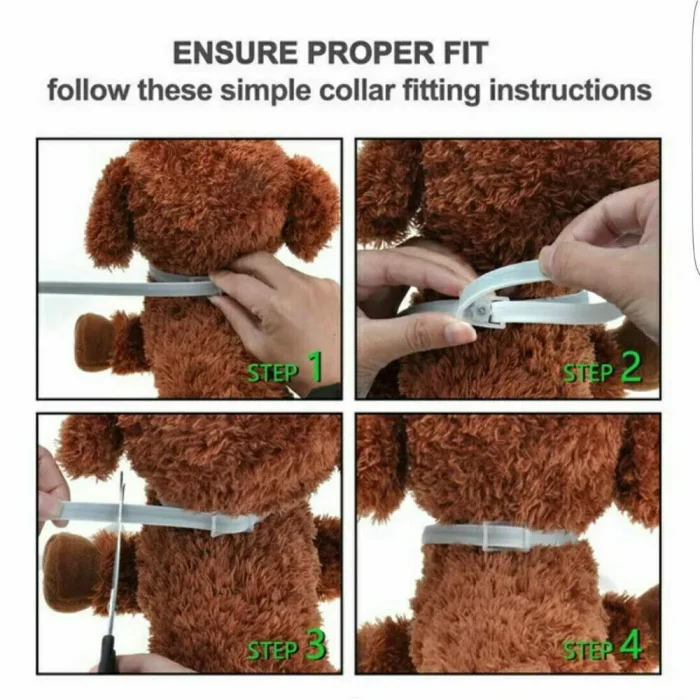 ENSURE PROPER FIT
follow these simple collar fitting instructions

STEP 1

STEP 2

STEP 3

STEP 4